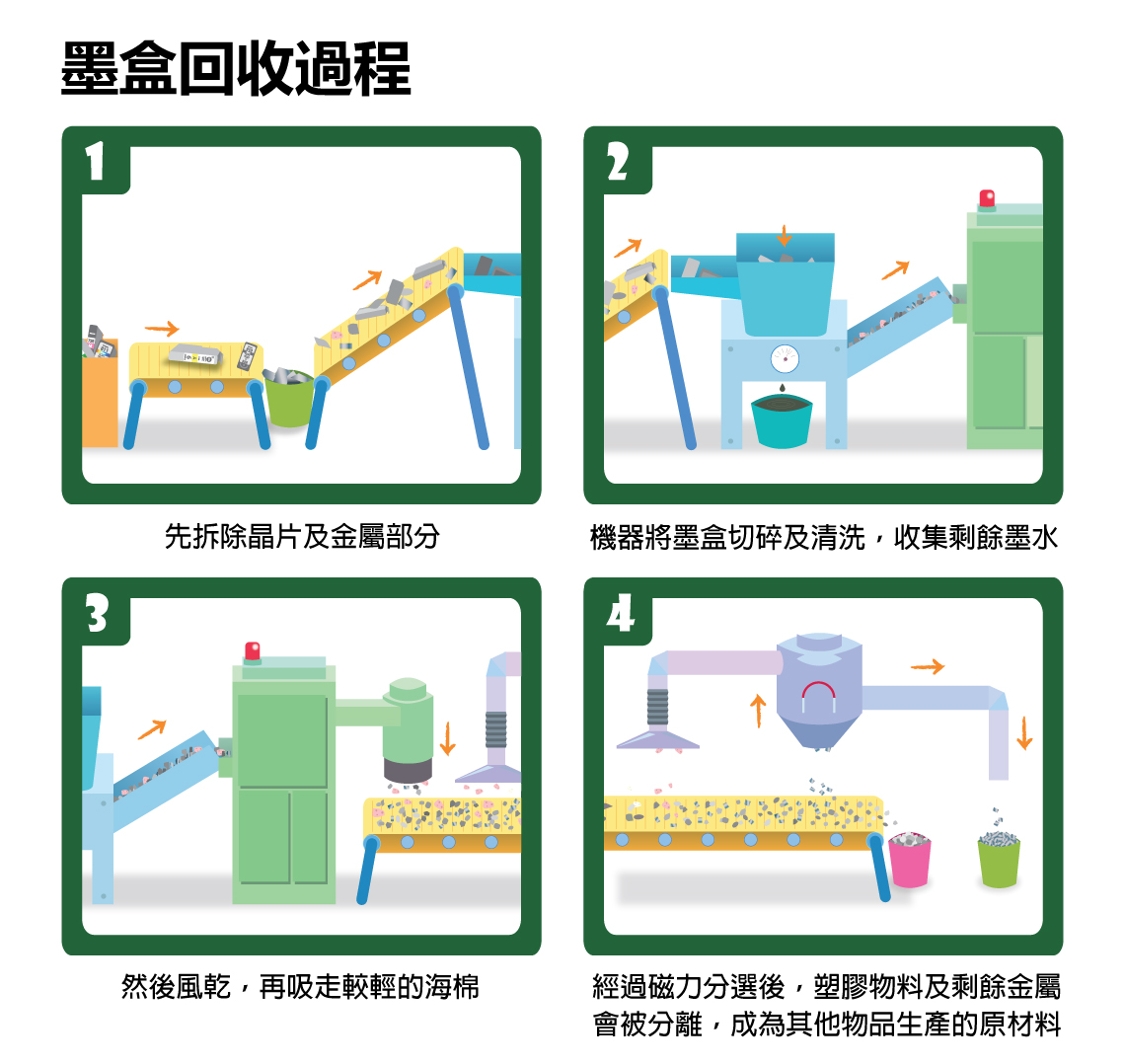 墨盒回收過程

1

先拆除晶片及金屬部分

2

機器將墨盒切碎及清洗，收集剩餘墨水

3

然後風乾，再吸走較輕的海棉

4

經過磁力分選後，塑膠物料及剩餘金屬會被分離，成為其他物品生產的原材料